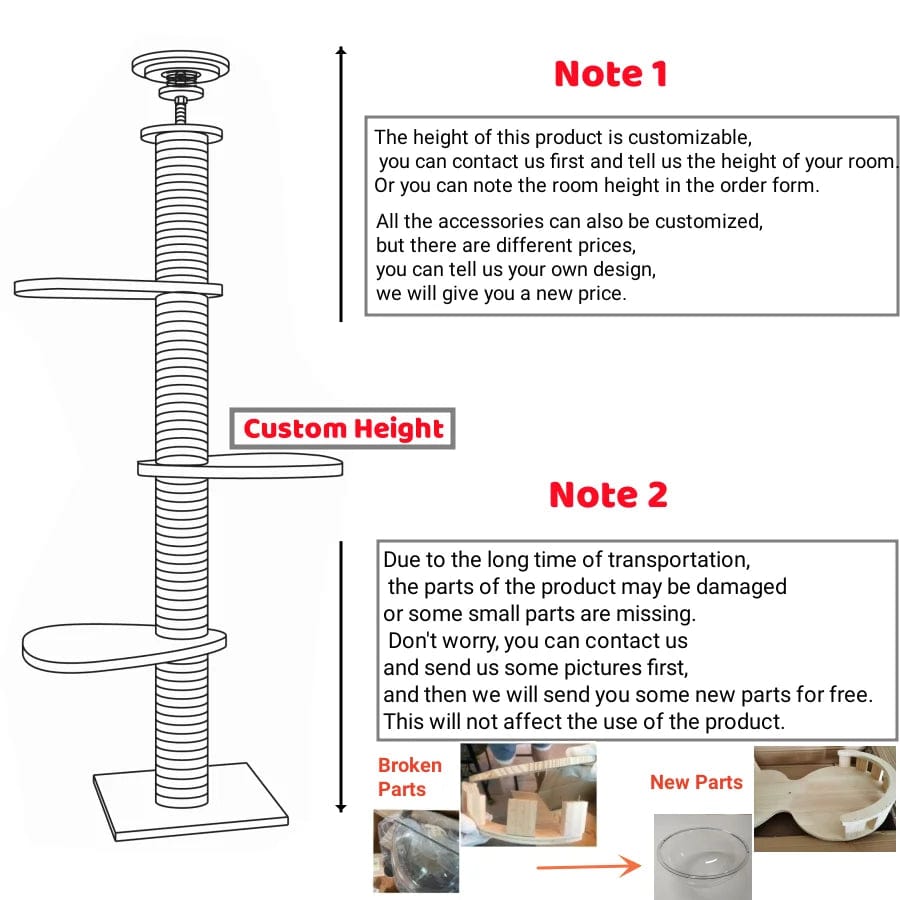 Note 1

The height of this product is customizable, you can contact us first and tell us the height of your room. Or you can note the room height in the order form.

All the accessories can also be customized, but there are different prices, you can tell us your own design, we will give you a new price.

Custom Height

Note 2

Due to the long time of transportation, the parts of the product may be damaged or some small parts are missing. Don't worry, you can contact us and send us some pictures first, and then we will send you some new parts for free. This will not affect the use of the product.

Broken Parts

New Parts