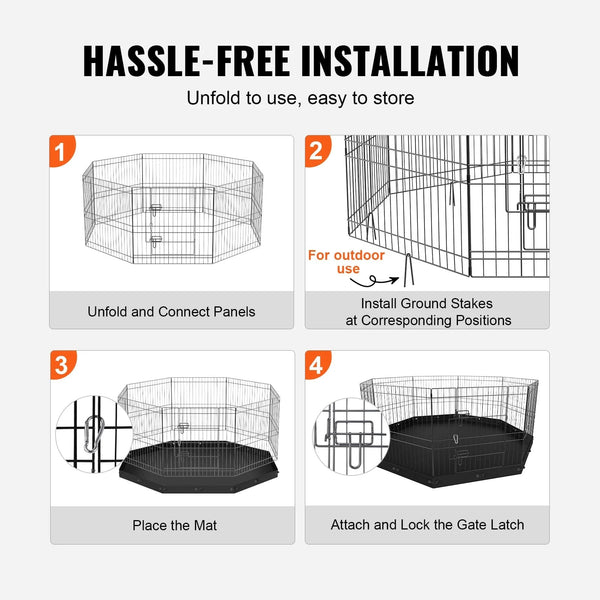 HASSLE-FREE INSTALLATION

Unfold to use, easy to store

1

Unfold and Connect Panels

2

For outdoor use

Install Ground Stakes at Corresponding Positions

3

Place the Mat

4

Attach and Lock the Gate Latch