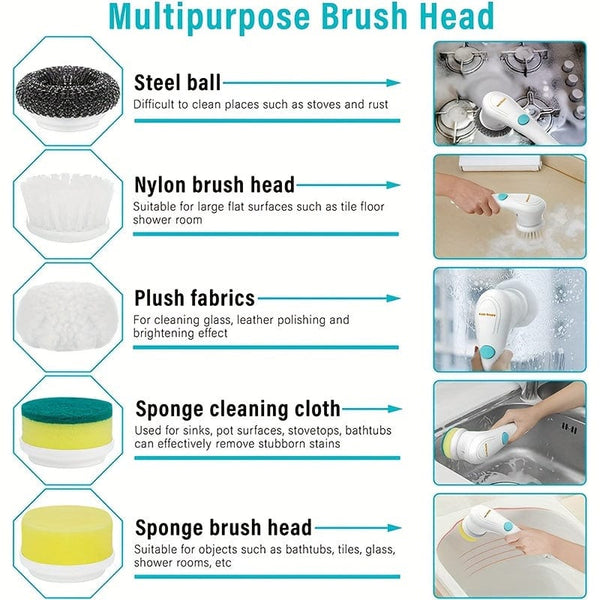 Multipurpose Brush Head

Steel ball
Difficult to clean places such as stoves and rust

Nylon brush head
Suitable for large flat surfaces such as tile floor shower room

Plush fabrics
For cleaning glass, leather polishing and brightening effect

Sponge cleaning cloth
Used for sinks, pot surfaces, stovetops, bathtubs can effectively remove stubborn stains

Sponge brush head
Suitable for objects such as bathtubs, tiles, glass, shower rooms, etc