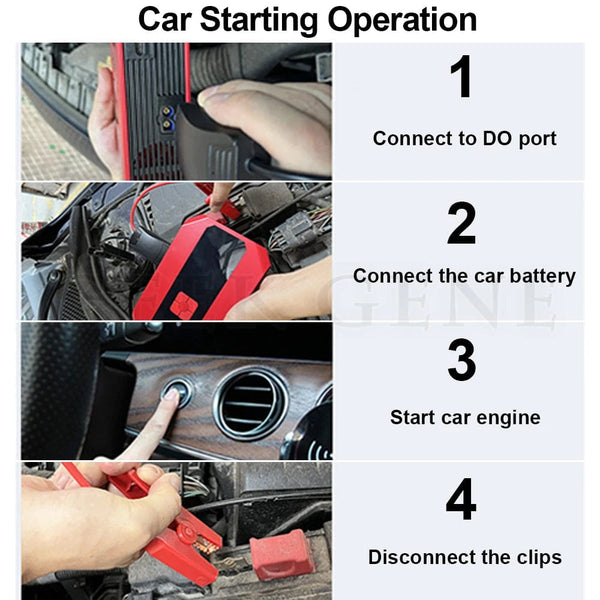 Car Starting Operation

1

Connect to DO port

2

Connect the car battery

3

Start car engine

4

Disconnect the clips