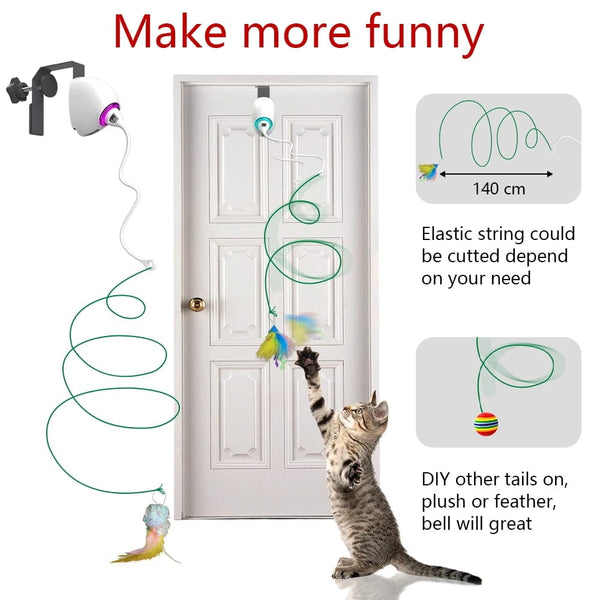 Make more funny

140 cm

Elastic string could be cutted depend on your need

DIY other tails on, plush or feather, bell will great