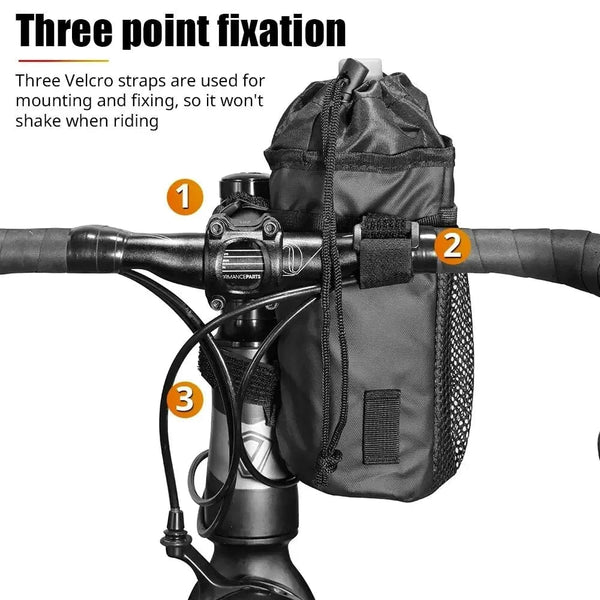 Three point fixation

Three Velcro straps are used for mounting and fixing, so it won't shake when riding

1

2

3

RMANCEPARTS