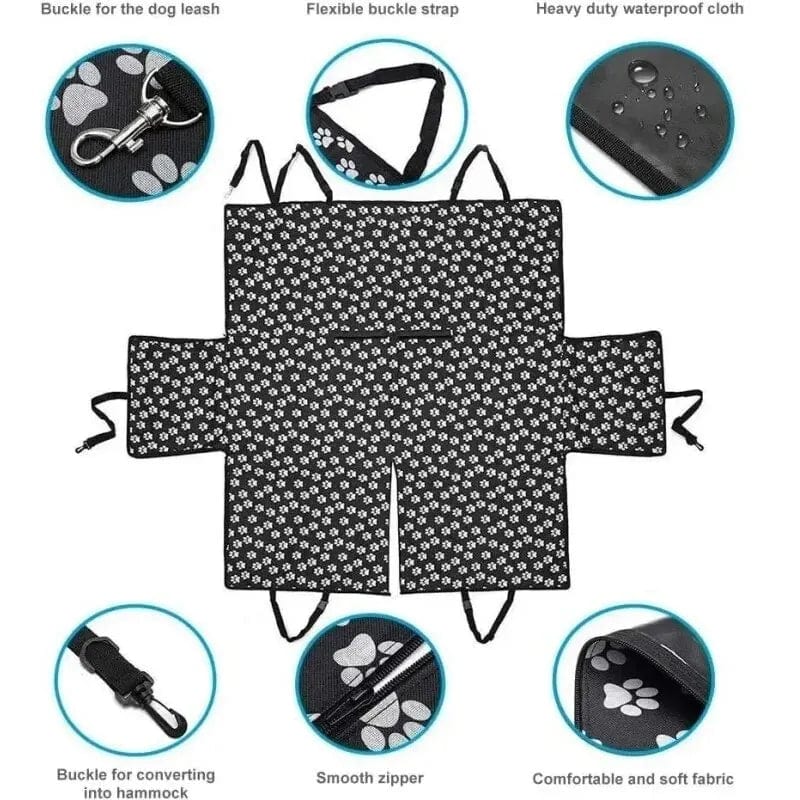 Buckle for the dog leash

Flexible buckle strap

Heavy duty waterproof cloth

Buckle for converting into hammock

Smooth zipper

Comfortable and soft fabric