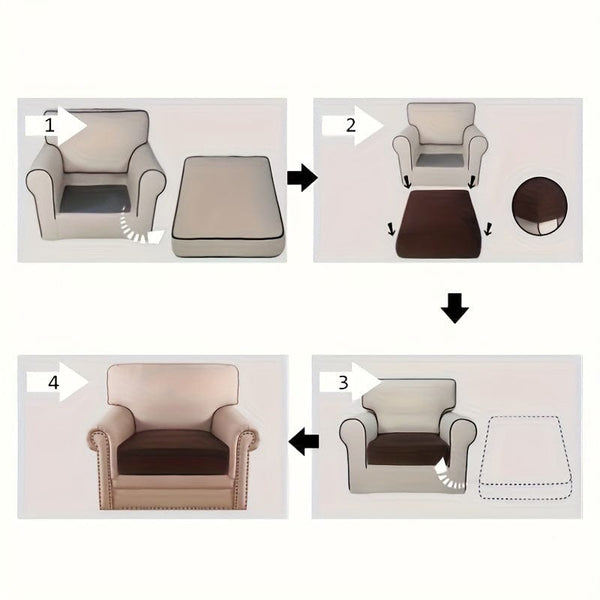 1

2

3

4