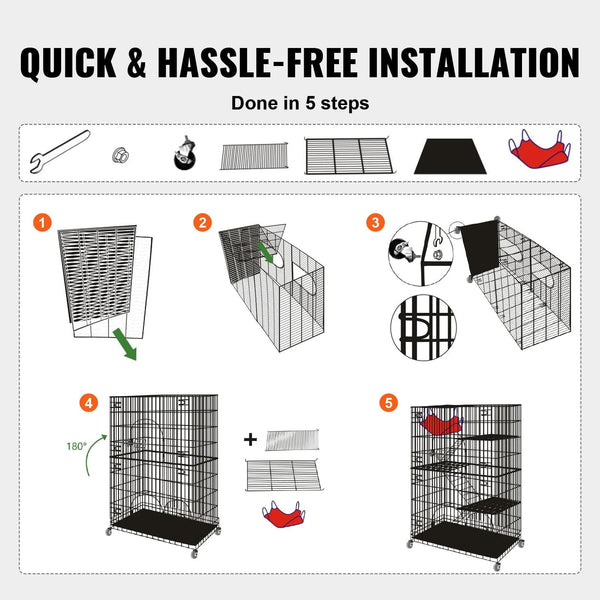 QUICK & HASSLE-FREE INSTALLATION

Done in 5 steps

1

2

3

4

180°

+

5