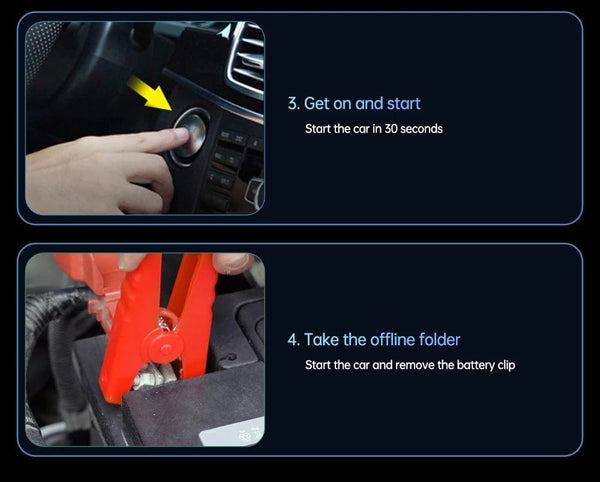 3. Get on and start

Start the car in 30 seconds

4. Take the offline folder

Start the car and remove the battery clip