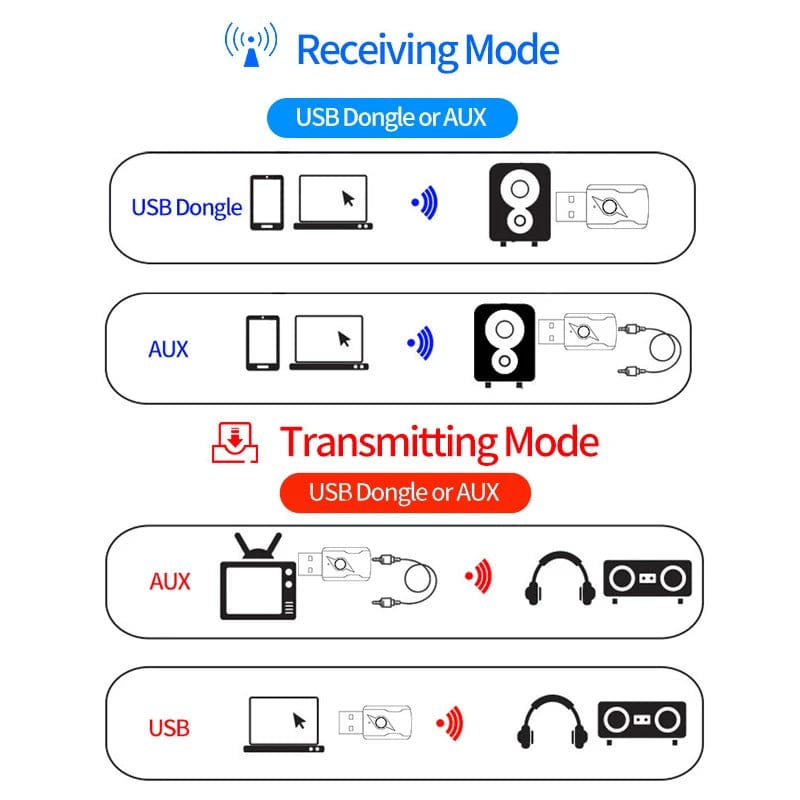 Receiving Mode

USB Dongle or AUX

USB Dongle

AUX

Transmitting Mode

USB Dongle or AUX

AUX

USB