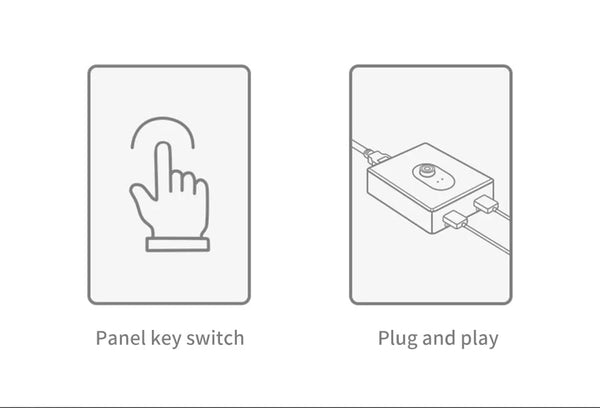 Panel key switch

Plug and play