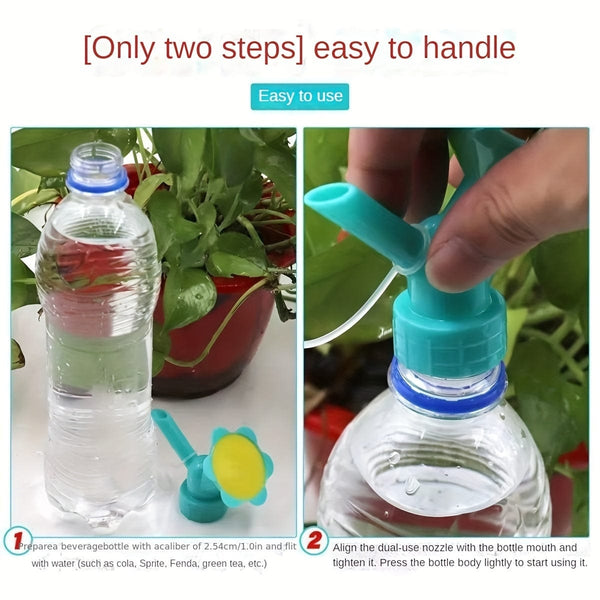 [Only two steps] easy to handle

Easy to use

1 Preparea beveragebottle with acaliber of 2.54cm/1.0in and flit with water (such as cola, Sprite, Fenda, green tea, etc.)

2 Align the dual-use nozzle with the bottle mouth and tighten it. Press the bottle body lightly to start using it.