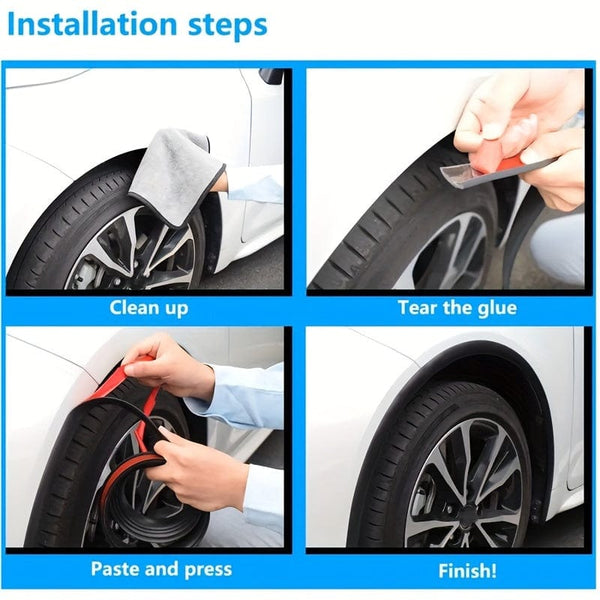 Installation steps

Clean up

Tear the glue

Paste and press

Finish!