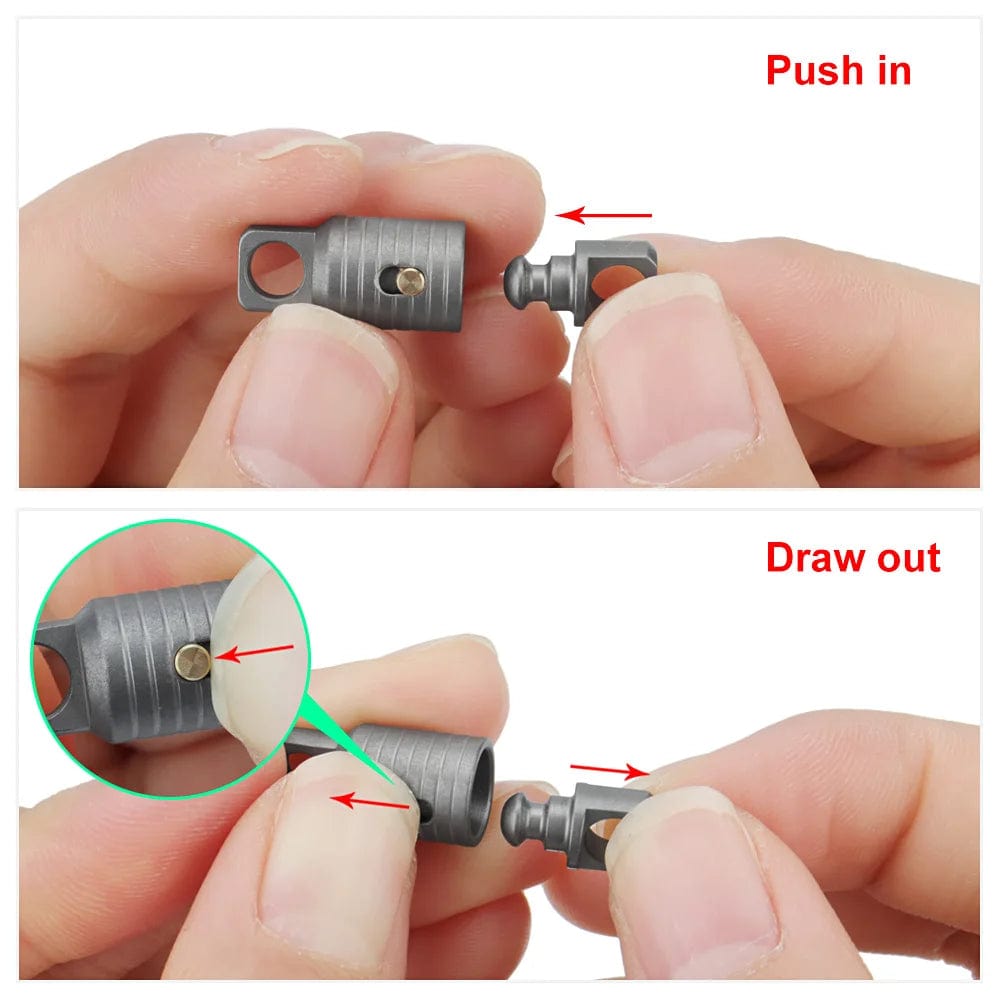 Push in

Draw out