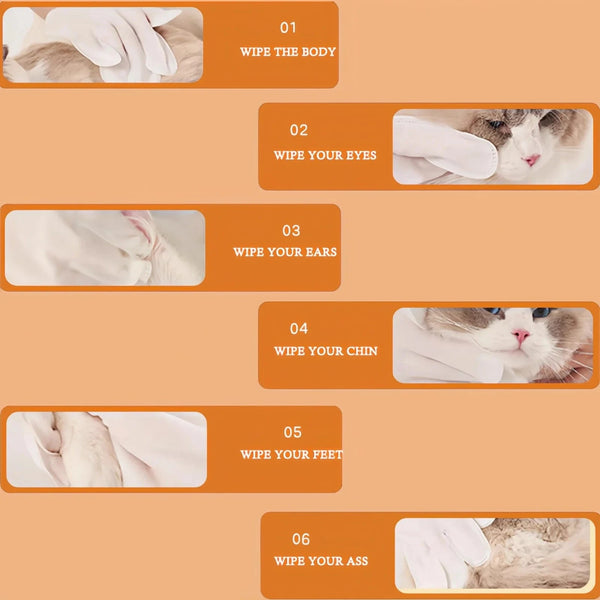 01
WIPE THE BODY

02
WIPE YOUR EYES

03
WIPE YOUR EARS

04
WIPE YOUR CHIN

05
WIPE YOUR FEET

06
WIPE YOUR ASS