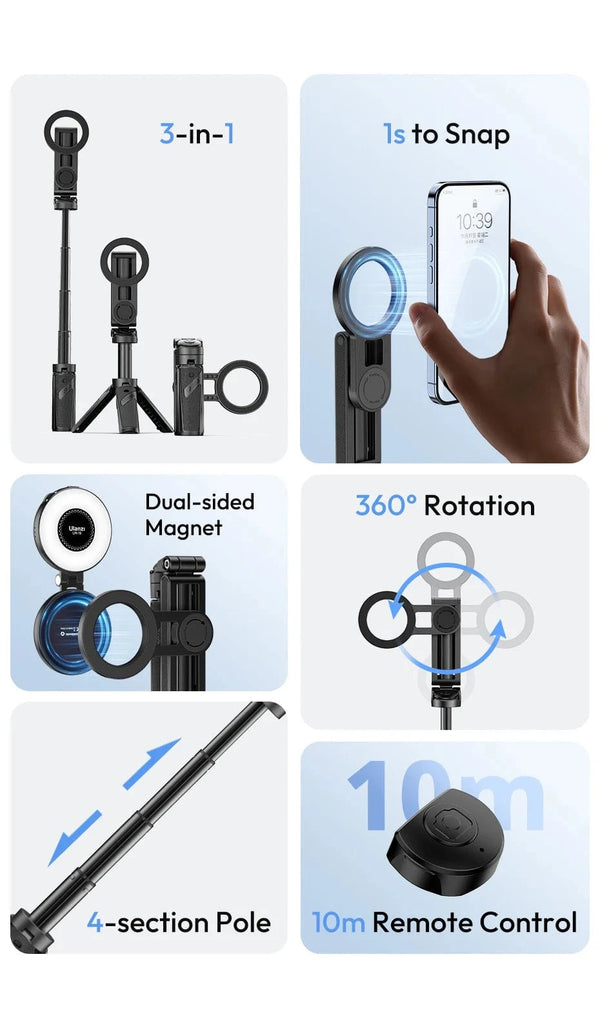 3-in-1

1s to Snap

10:39

Dual-sided Magnet

Ulanzi

360° Rotation

4-section Pole

10m

10m Remote Control