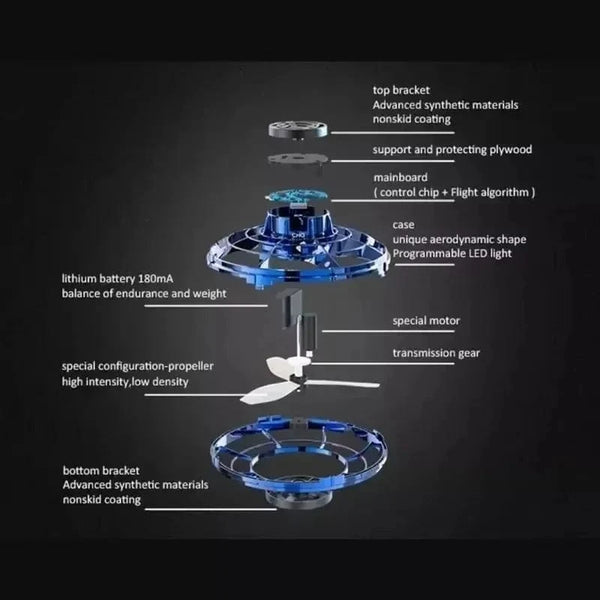 top bracket
Advanced synthetic materials
nonskid coating

support and protecting plywood

mainboard
( control chip + Flight algorithm )

case
unique aerodynamic shape
Programmable LED light

lithium battery 180mA
balance of endurance and weight

special motor

transmission gear

special configuration-propeller
high intensity,low density

bottom bracket
Advanced synthetic materials
nonskid coating