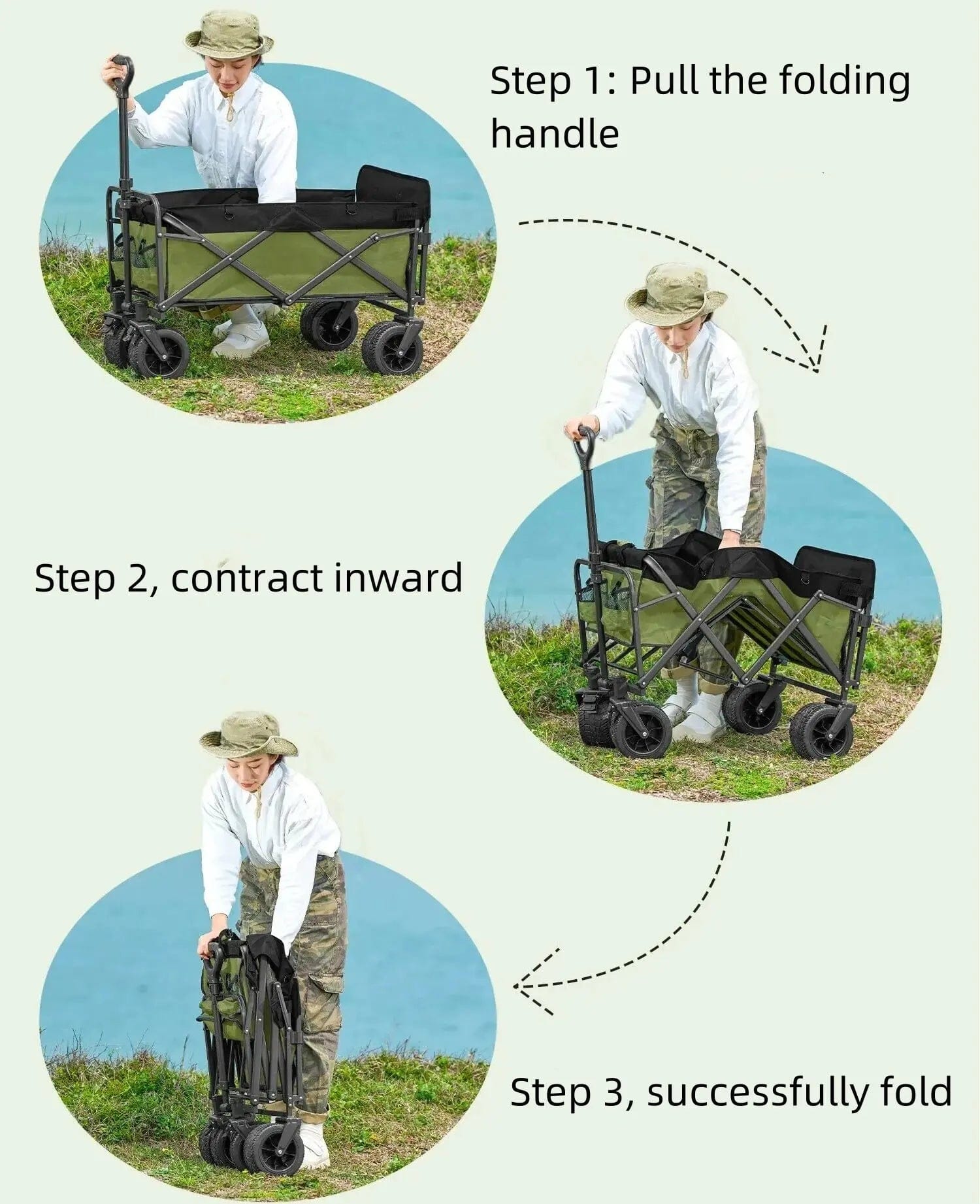 Step 1: Pull the folding handle

Step 2, contract inward

Step 3, successfully fold