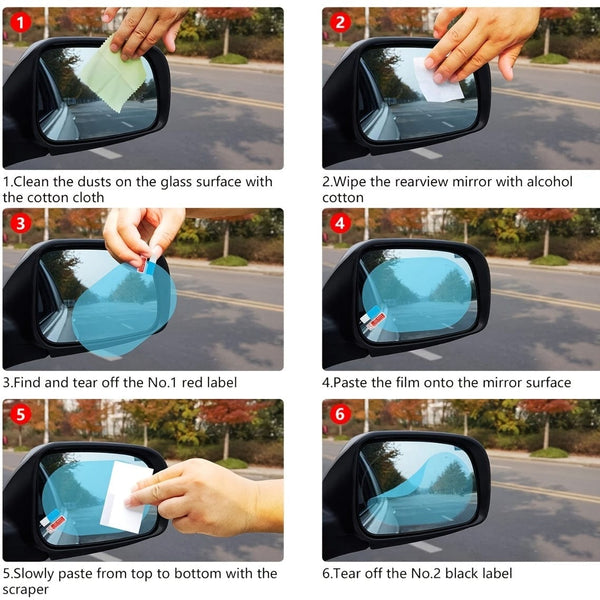 1

1.Clean the dusts on the glass surface with the cotton cloth

2

2.Wipe the rearview mirror with alcohol cotton

3

3.Find and tear off the No.1 red label

4

4.Paste the film onto the mirror surface

5

5.Slowly paste from top to bottom with the scraper

6

6.Tear off the No.2 black label