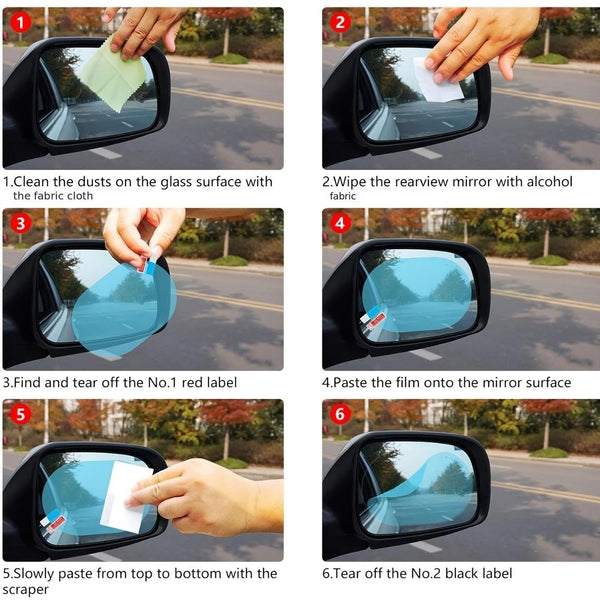 1

1.Clean the dusts on the glass surface with the fabric cloth

2

2.Wipe the rearview mirror with alcohol fabric

3

3.Find and tear off the No.1 red label

4

4.Paste the film onto the mirror surface

5

5.Slowly paste from top to bottom with the scraper

6

6.Tear off the No.2 black label