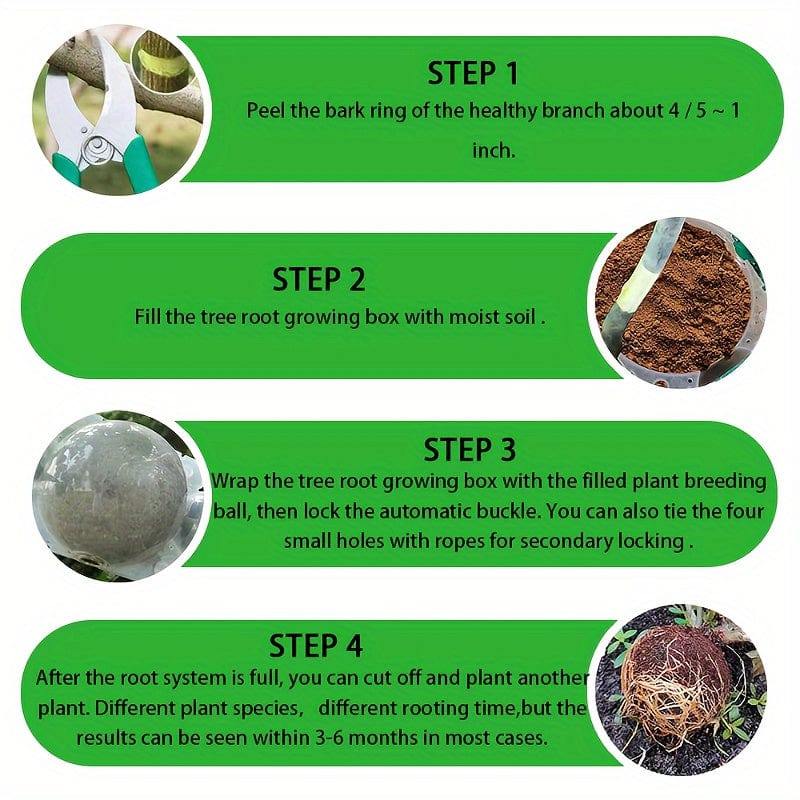 STEP 1
Peel the bark ring of the healthy branch about 4 / 5 ~ 1 inch.

STEP 2
Fill the tree root growing box with moist soil .

STEP 3
Wrap the tree root growing box with the filled plant breeding ball, then lock the automatic buckle. You can also tie the four small holes with ropes for secondary locking .

STEP 4
After the root system is full, you can cut off and plant another plant. Different plant species, different rooting time,but the results can be seen within 3-6 months in most cases.