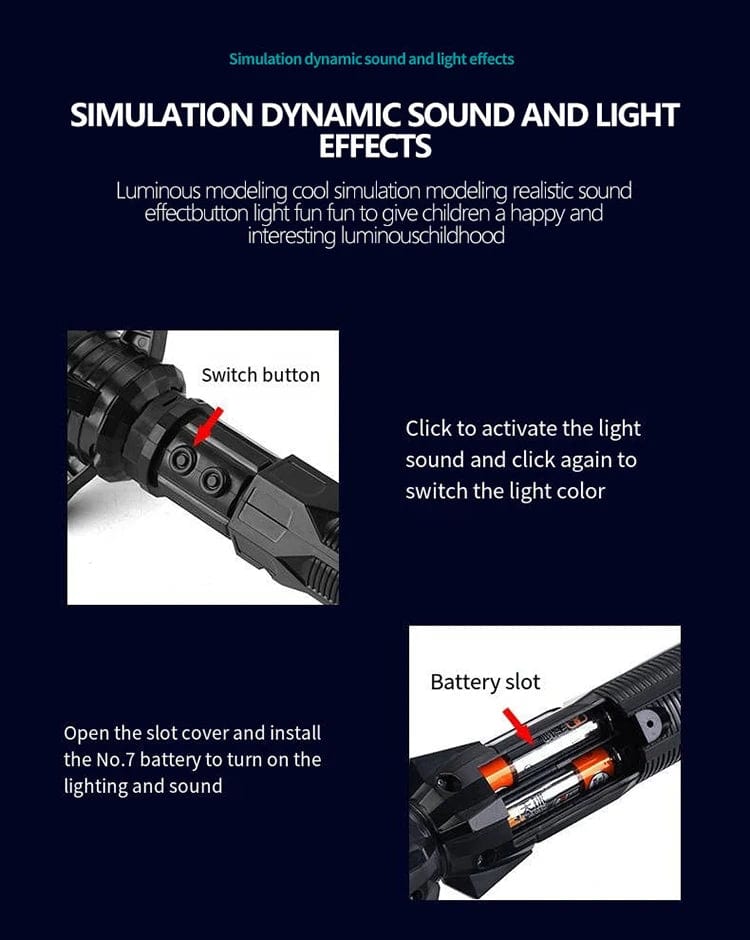 Simulation dynamic sound and light effects

SIMULATION DYNAMIC SOUND AND LIGHT EFFECTS

Luminous modeling cool simulation modeling realistic sound effectbutton light fun fun to give children a happy and interesting luminouschildhood

Switch button

Click to activate the light sound and click again to switch the light color

Battery slot

Open the slot cover and install the No.7 battery to turn on the lighting and sound