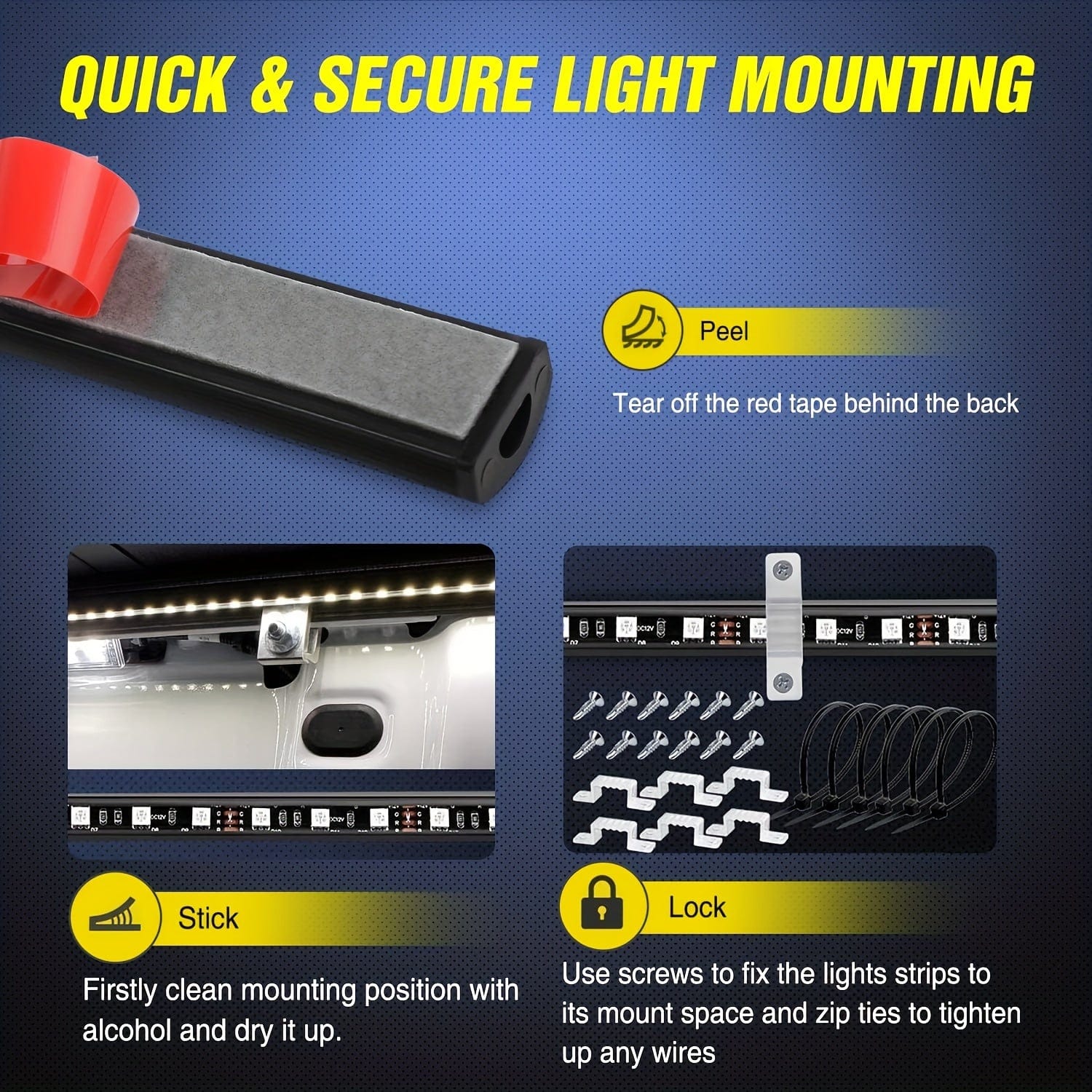 QUICK & SECURE LIGHT MOUNTING

Peel

Tear off the red tape behind the back

Stick

Firstly clean mounting position with alcohol and dry it up.

Lock

Use screws to fix the lights strips to its mount space and zip ties to tighten up any wires