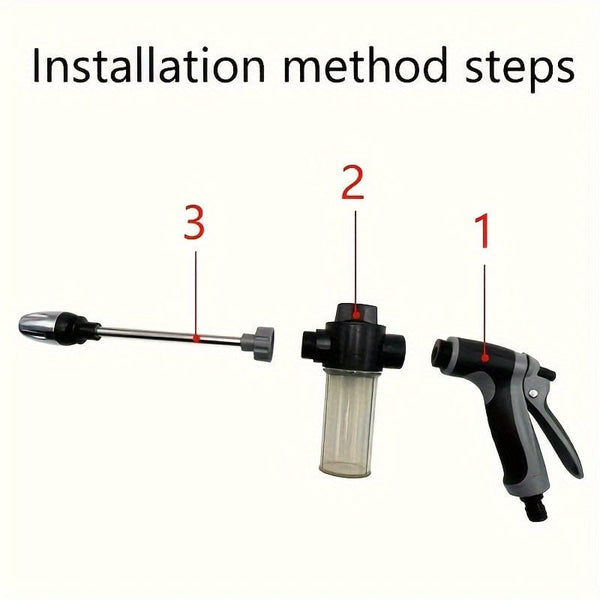 Installation method steps

3

2

1