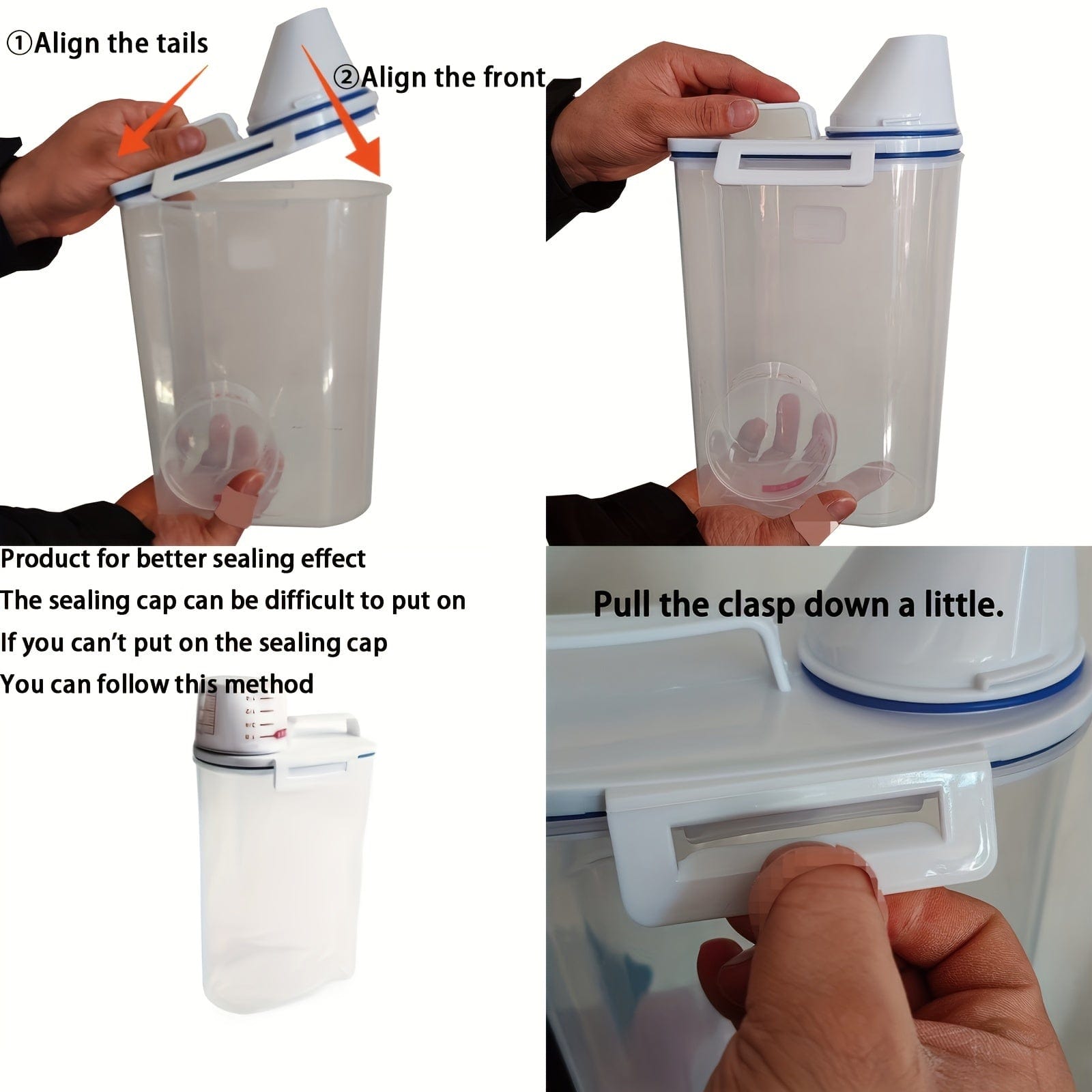 ①Align the tails

②Align the front

Product for better sealing effect
The sealing cap can be difficult to put on
If you can't put on the sealing cap
You can follow this method

Pull the clasp down a little.