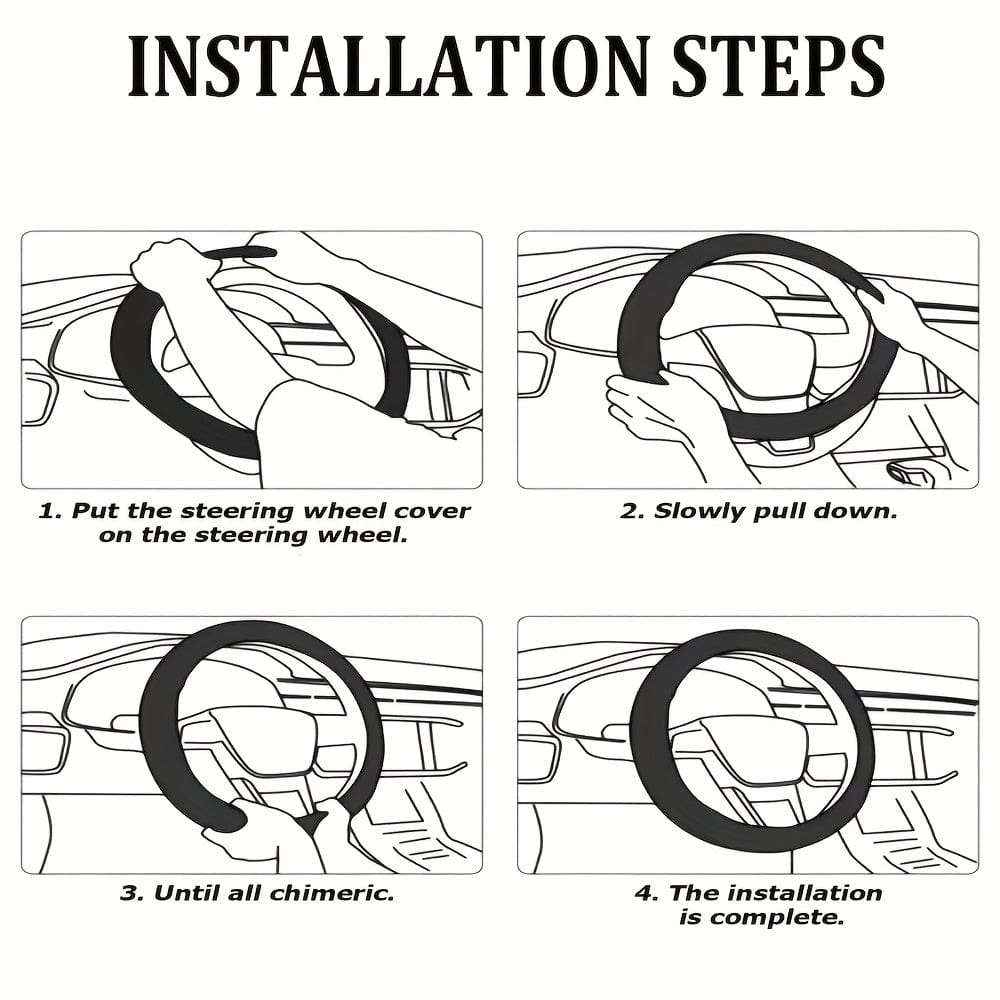 INSTALLATION STEPS

1. Put the steering wheel cover on the steering wheel.

2. Slowly pull down.

3. Until all chimeric.

4. The installation is complete.