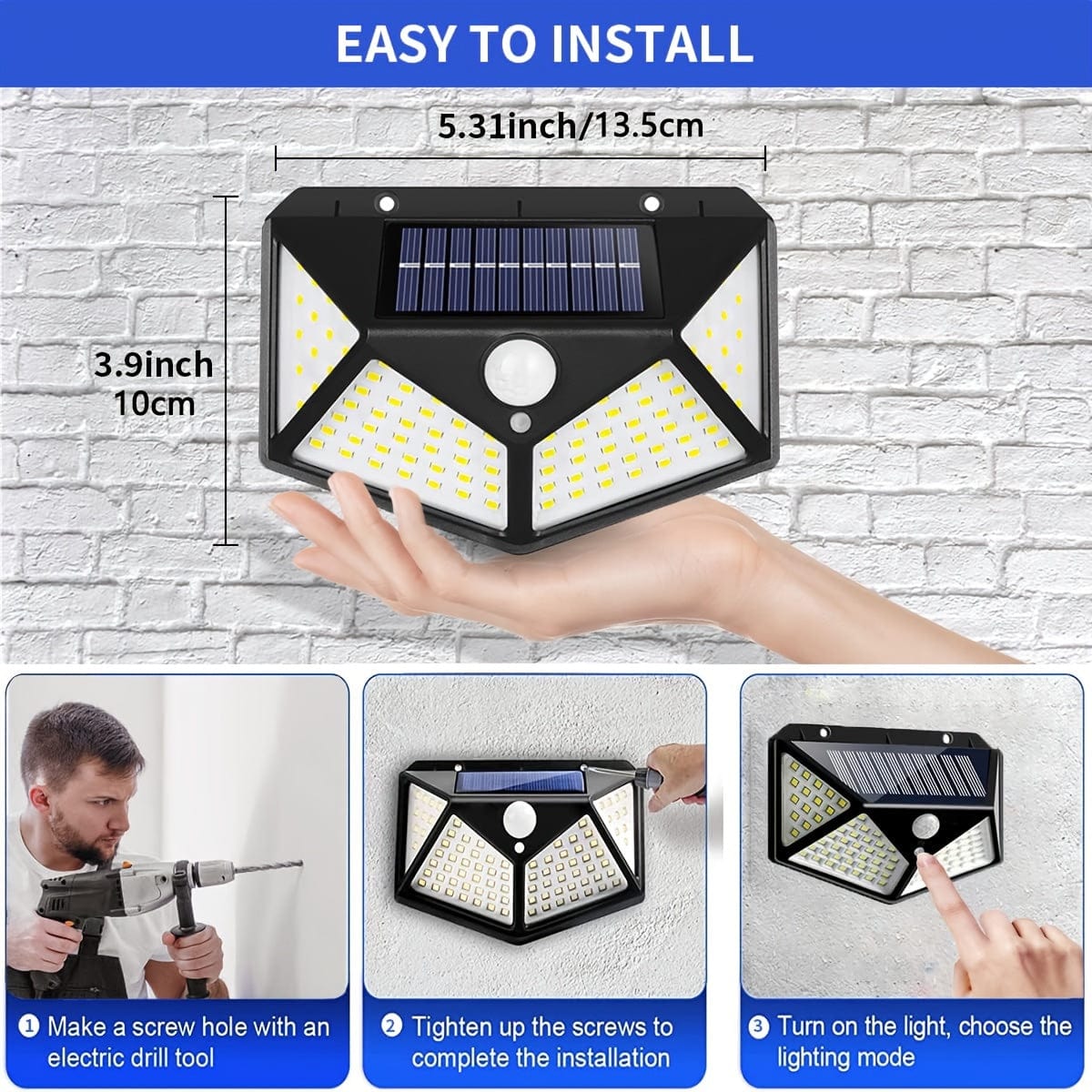 EASY TO INSTALL

5.31inch/13.5cm

3.9inch
10cm

① Make a screw hole with an electric drill tool

② Tighten up the screws to complete the installation

③ Turn on the light, choose the lighting mode