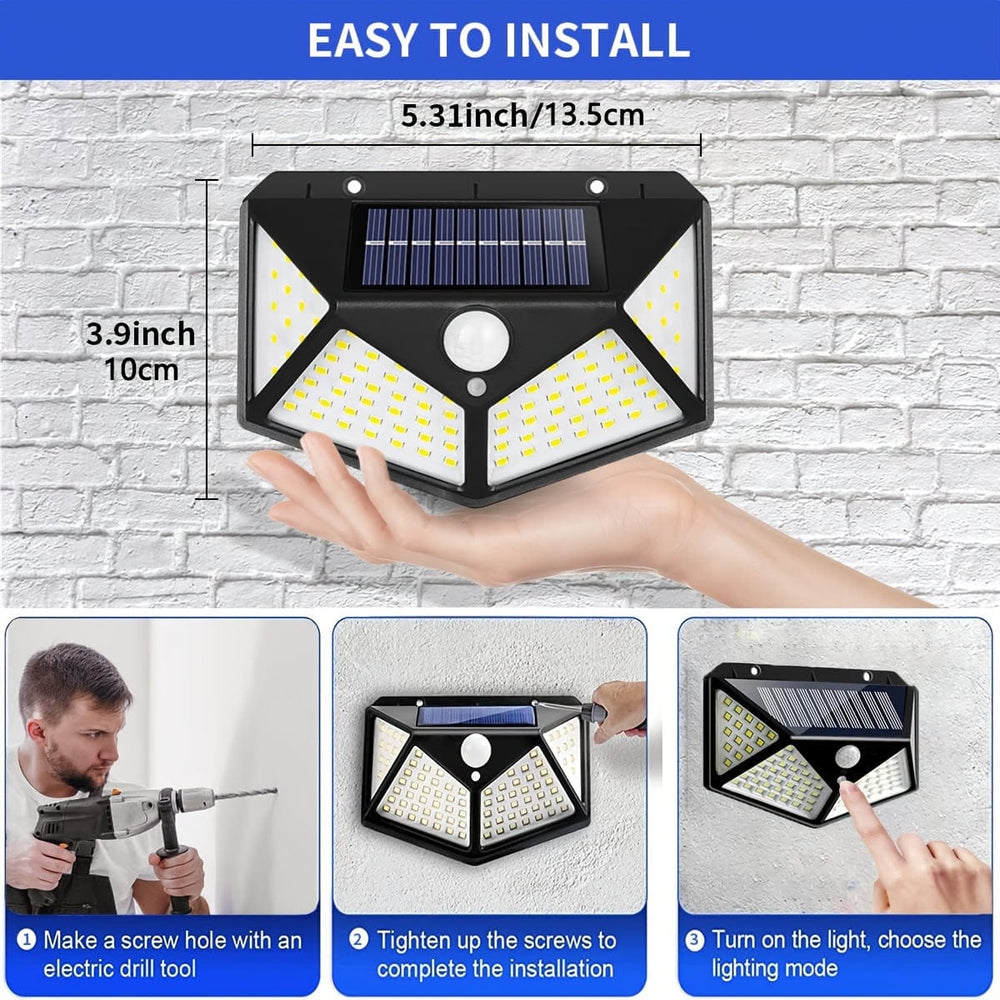 EASY TO INSTALL

5.31inch/13.5cm

3.9inch
10cm

❶ Make a screw hole with an electric drill tool

❷ Tighten up the screws to complete the installation

❸ Turn on the light, choose the lighting mode