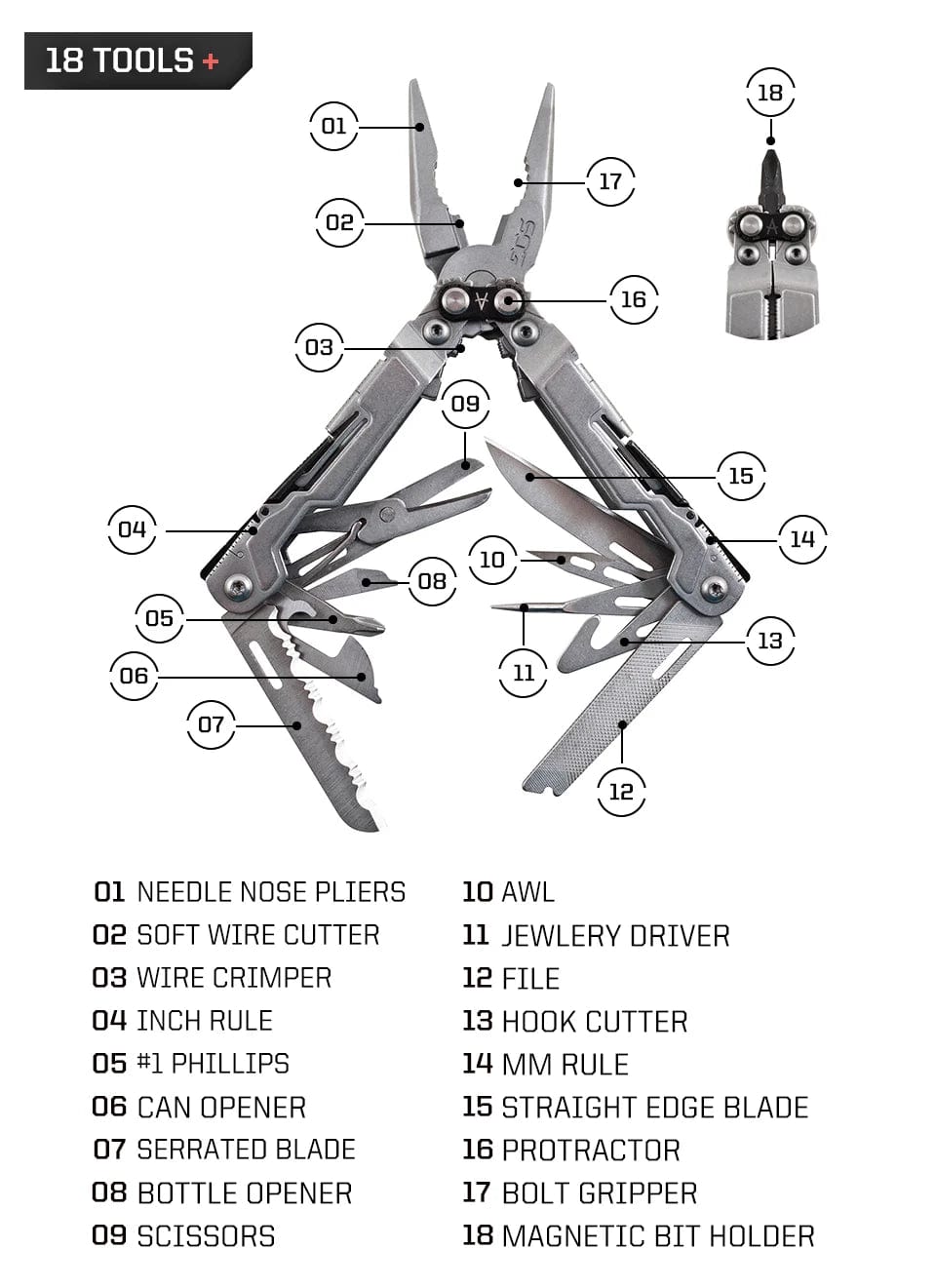 18 TOOLS +

01
02
03
04
05
06
07
08
09
10
11
12
13
14
15
16
17
18

SOG

01 NEEDLE NOSE PLIERS
02 SOFT WIRE CUTTER
03 WIRE CRIMPER
04 INCH RULE
05 #1 PHILLIPS
06 CAN OPENER
07 SERRATED BLADE
08 BOTTLE OPENER
09 SCISSORS

10 AWL
11 JEWLERY DRIVER
12 FILE
13 HOOK CUTTER
14 MM RULE
15 STRAIGHT EDGE BLADE
16 PROTRACTOR
17 BOLT GRIPPER
18 MAGNETIC BIT HOLDER