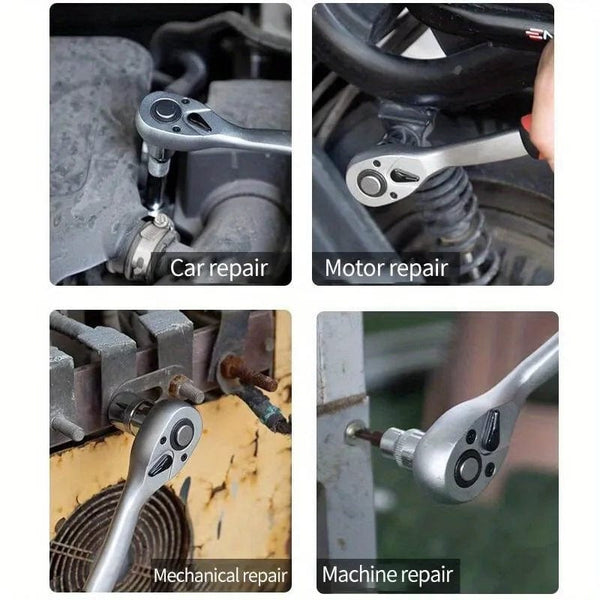 Car repair

Motor repair

Mechanical repair

Machine repair