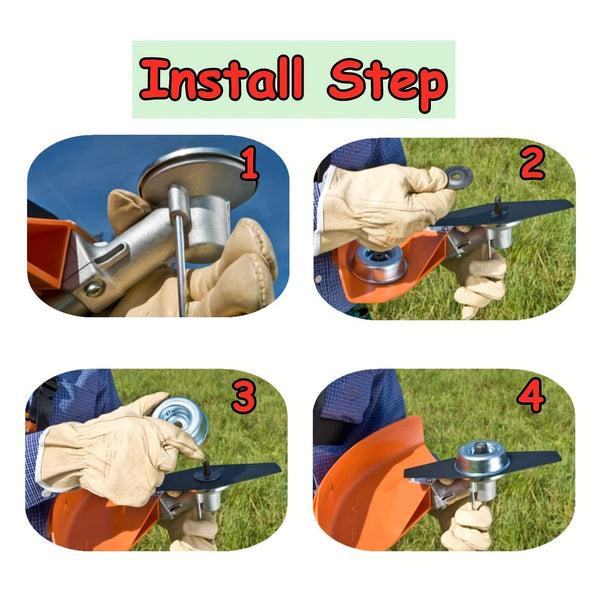 Install Step

1

2

3

4