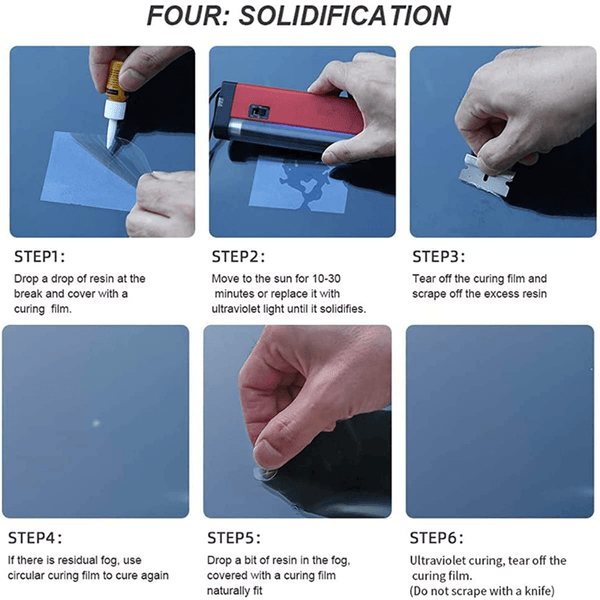 FOUR: SOLIDIFICATION

STEP1:

Drop a drop of resin at the break and cover with a curing film.

STEP2:

Move to the sun for 10-30 minutes or replace it with ultraviolet light until it solidifies.

STEP3:

Tear off the curing film and scrape off the excess resin

STEP4:

If there is residual fog, use circular curing film to cure again

STEP5:

Drop a bit of resin in the fog, covered with a curing film naturally fit

STEP6:

Ultraviolet curing, tear off the curing film.
(Do not scrape with a knife)