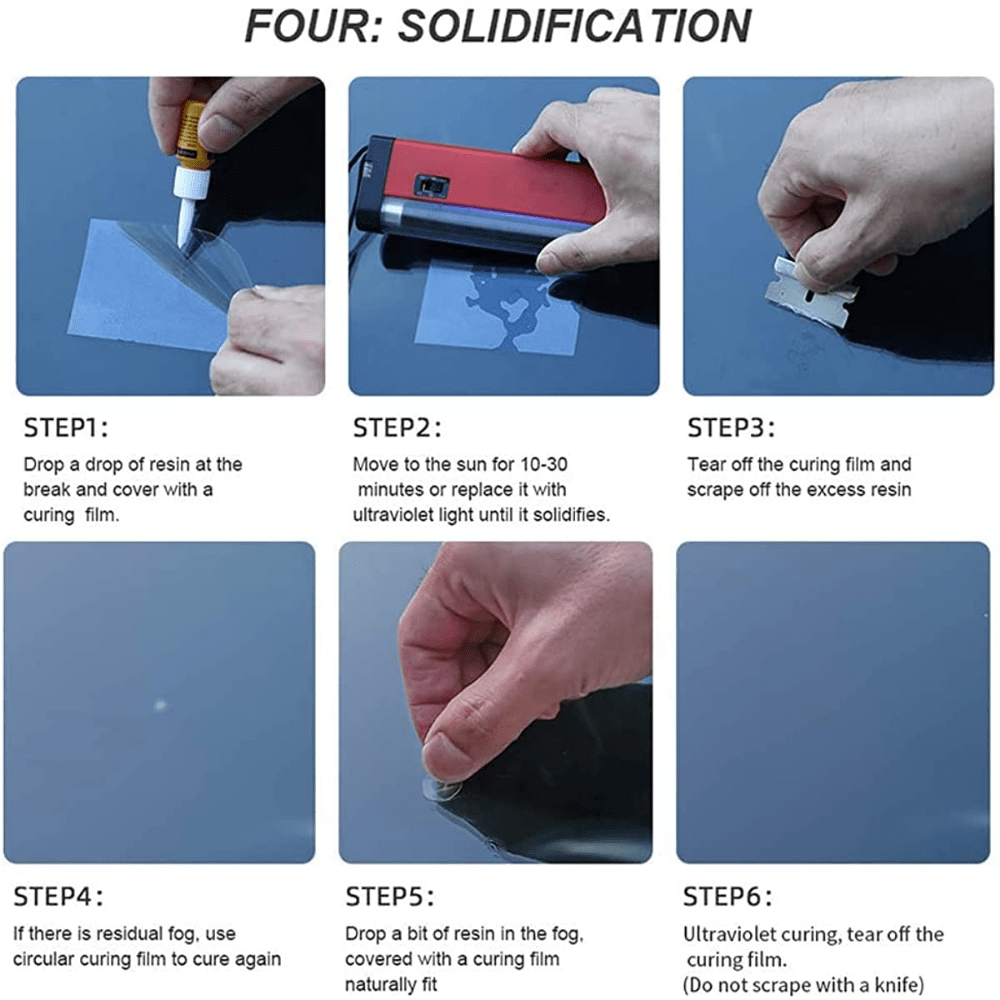 FOUR: SOLIDIFICATION

STEP1:
Drop a drop of resin at the break and cover with a curing film.

STEP2:
Move to the sun for 10-30 minutes or replace it with ultraviolet light until it solidifies.

STEP3:
Tear off the curing film and scrape off the excess resin

STEP4:
If there is residual fog, use circular curing film to cure again

STEP5:
Drop a bit of resin in the fog, covered with a curing film naturally fit

STEP6:
Ultraviolet curing, tear off the curing film.
(Do not scrape with a knife)