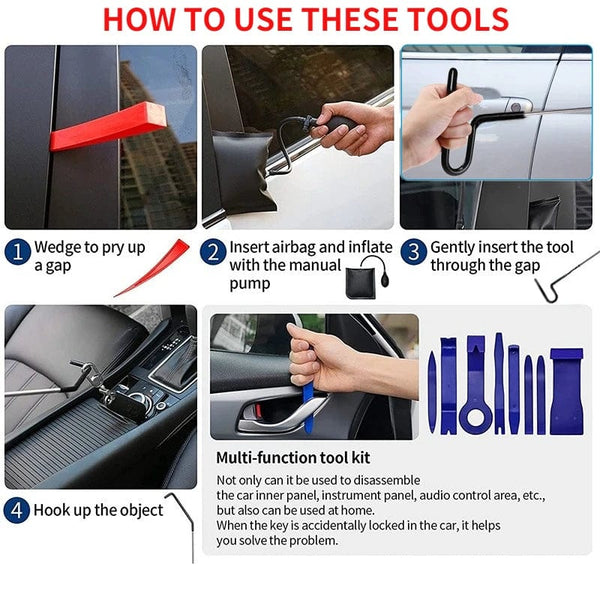 HOW TO USE THESE TOOLS

1 Wedge to pry up a gap

2 Insert airbag and inflate with the manual pump

3 Gently insert the tool through the gap

4 Hook up the object

Multi-function tool kit

Not only can it be used to disassemble
the car inner panel, instrument panel, audio control area, etc.,
but also can be used at home.
When the key is accidentally locked in the car, it helps
you solve the problem.