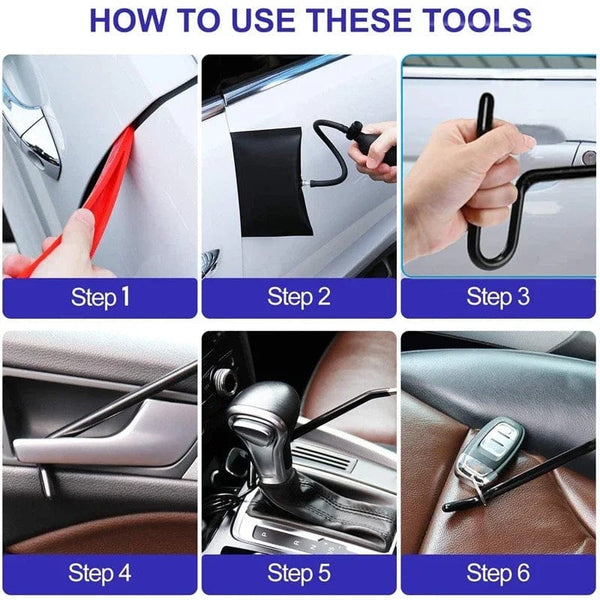 HOW TO USE THESE TOOLS

Step 1

Step 2

Step 3

Step 4

Step 5

Step 6