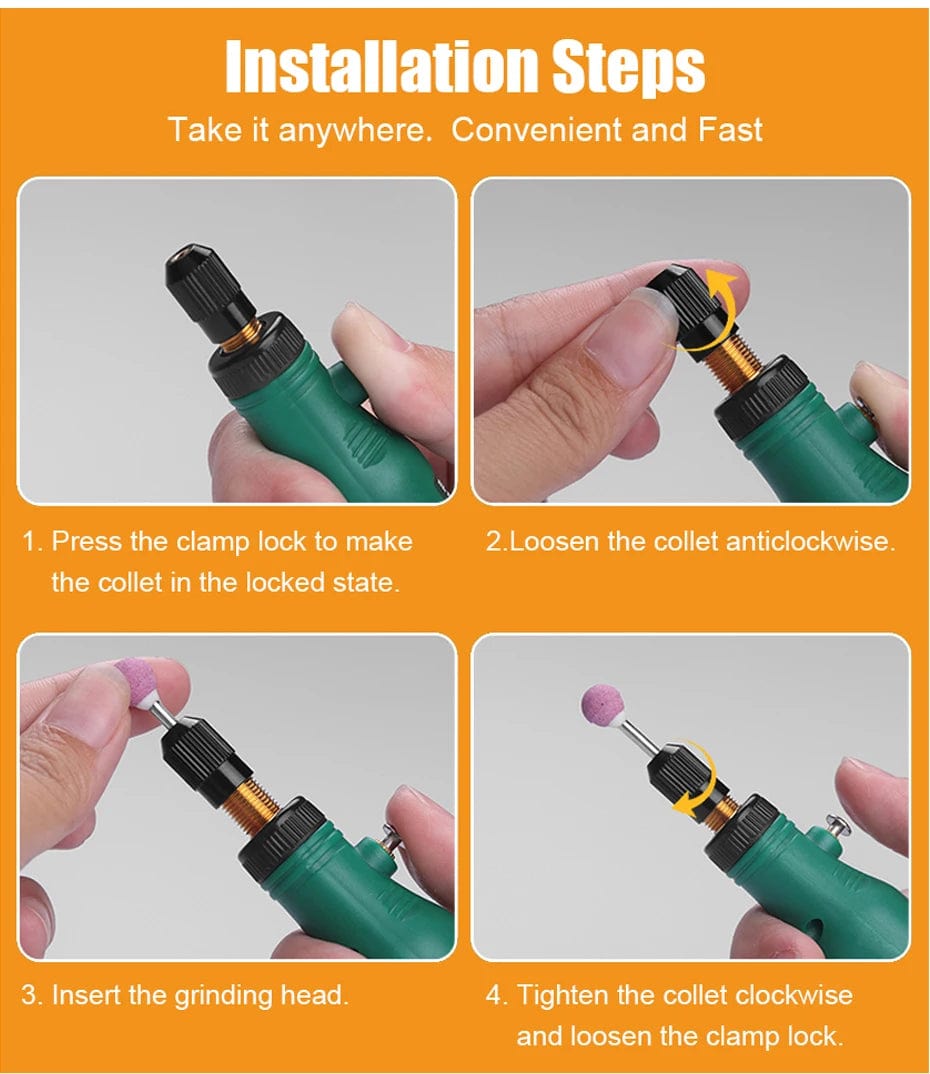 Installation Steps

Take it anywhere. Convenient and Fast

1. Press the clamp lock to make the collet in the locked state.

2.Loosen the collet anticlockwise.

3. Insert the grinding head.

4. Tighten the collet clockwise and loosen the clamp lock.