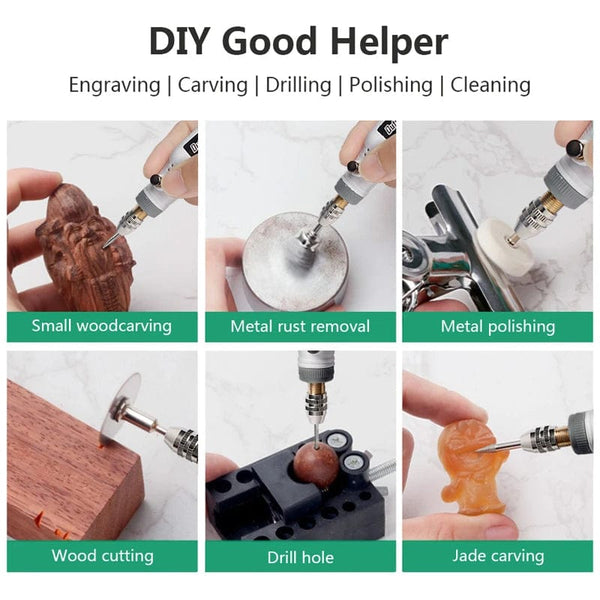 DIY Good Helper

Engraving | Carving | Drilling | Polishing | Cleaning

Small woodcarving

Metal rust removal

Metal polishing

Wood cutting

Drill hole

Jade carving