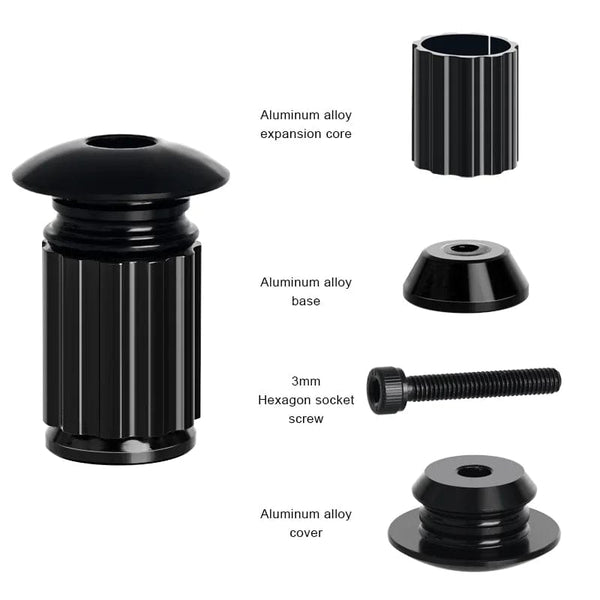 Aluminum alloy expansion core

Aluminum alloy base

3mm Hexagon socket screw

Aluminum alloy cover