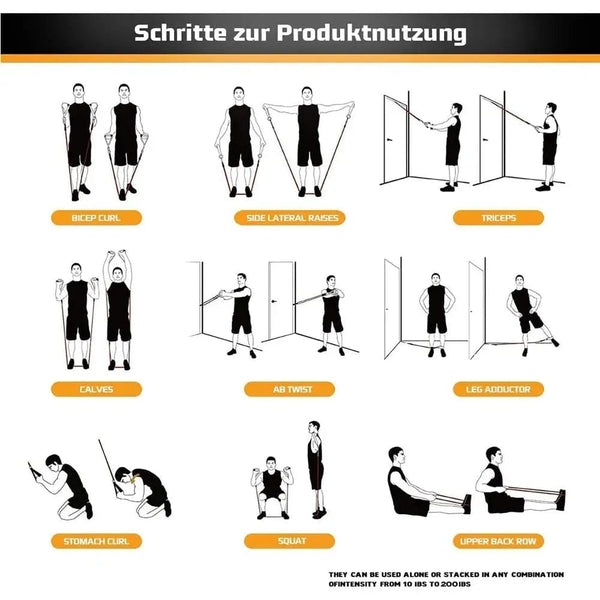 Schritte zur Produktnutzung

BICEP CURL

SIDE LATERAL RAISES

TRICEPS

CALVES

AB TWIST

LEG ADDUCTOR

STOMACH CURL

SQUAT

UPPER BACK ROW

THEY CAN BE USED ALONE OR STACKED IN ANY COMBINATION OFINTENSITY FROM 10 IBS TO 200IBS