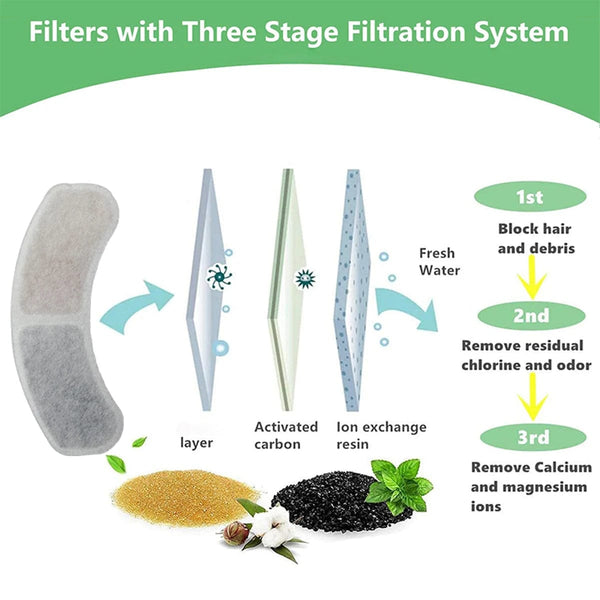 Filters with Three Stage Filtration System

layer

Activated carbon

Ion exchange resin

Fresh Water

1st

Block hair and debris

2nd

Remove residual chlorine and odor

3rd

Remove Calcium and magnesium ions