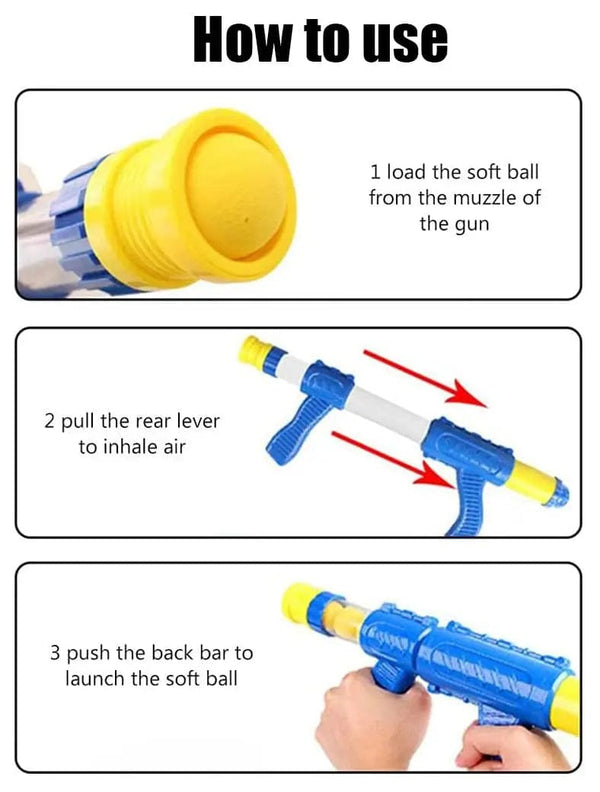 How to use

1 load the soft ball from the muzzle of the gun

2 pull the rear lever to inhale air

3 push the back bar to launch the soft ball