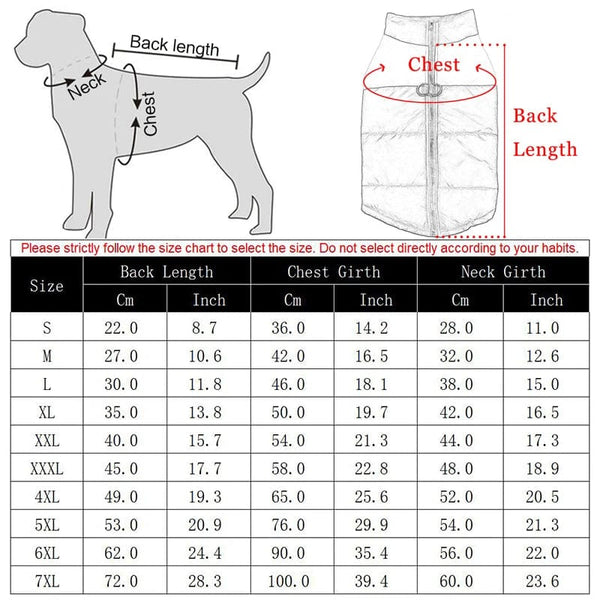 Back length

Neck

Chest

Chest

Back Length

Please strictly follow the size chart to select the size. Do not select directly according to your habits.

| Size | Back Length Cm | Back Length Inch | Chest Girth Cm | Chest Girth Inch | Neck Girth Cm | Neck Girth Inch |
|---|---|---|---|---|---|---|
| S | 22.0 | 8.7 | 36.0 | 14.2 | 28.0 | 11.0 |
| M | 27.0 | 10.6 | 42.0 | 16.5 | 32.0 | 12.6 |
| L | 30.0 | 11.8 | 46.0 | 18.1 | 38.0 | 15.0 |
| XL | 35.0 | 13.8 | 50.0 | 19.7 | 42.0 | 16.5 |
| XXL | 40.0 | 15.7 | 54.0 | 21.3 | 44.0 | 17.3 |
| XXXL | 45.0 | 17.7 | 58.0 | 22.8 | 48.0 | 18.9 |
| 4XL | 49.0 | 19.3 | 65.0 | 25.6 | 52.0 | 20.5 |
| 5XL | 53.0 | 20.9 | 76.0 | 29.9 | 54.0 | 21.3 |
| 6XL | 62.0 | 24.4 | 90.0 | 35.4 | 56.0 | 22.0 |
| 7XL | 72.0 | 28.3 | 100.0 | 39.4 | 60.0 | 23.6 |