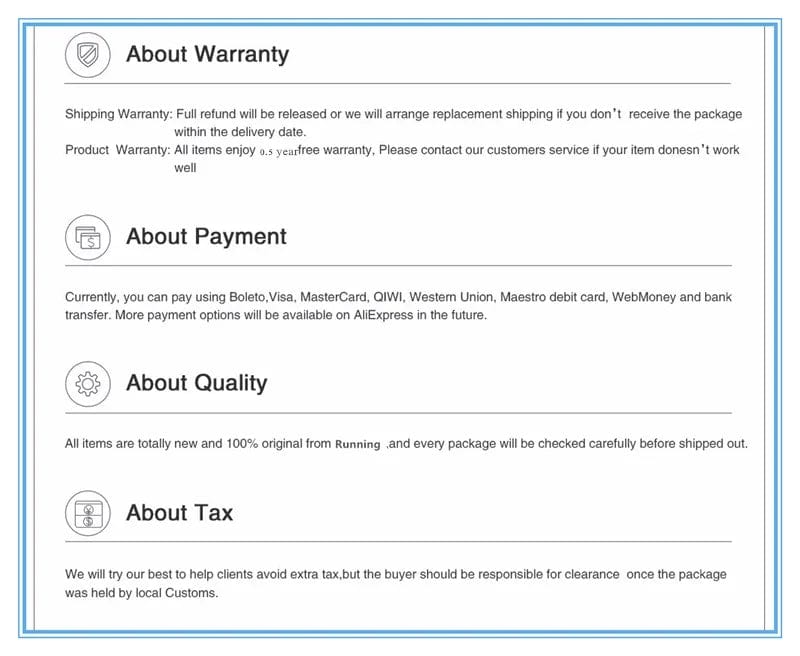 About Warranty

Shipping Warranty: Full refund will be released or we will arrange replacement shipping if you don't receive the package within the delivery date.

Product Warranty: All items enjoy 0.5 yearfree warranty, Please contact our customers service if your item donesn't work well

About Payment

Currently, you can pay using Boleto,Visa, MasterCard, QIWI, Western Union, Maestro debit card, WebMoney and bank transfer. More payment options will be available on AliExpress in the future.

About Quality

All items are totally new and 100% original from Running .and every package will be checked carefully before shipped out.

About Tax

We will try our best to help clients avoid extra tax,but the buyer should be responsible for clearance once the package was held by local Customs.