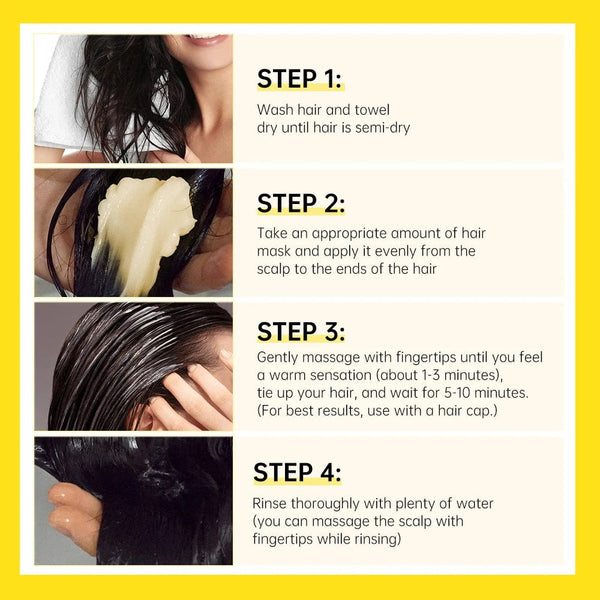 STEP 1:
Wash hair and towel dry until hair is semi-dry

STEP 2:
Take an appropriate amount of hair mask and apply it evenly from the scalp to the ends of the hair

STEP 3:
Gently massage with fingertips until you feel a warm sensation (about 1-3 minutes), tie up your hair, and wait for 5-10 minutes. (For best results, use with a hair cap.)

STEP 4:
Rinse thoroughly with plenty of water (you can massage the scalp with fingertips while rinsing)