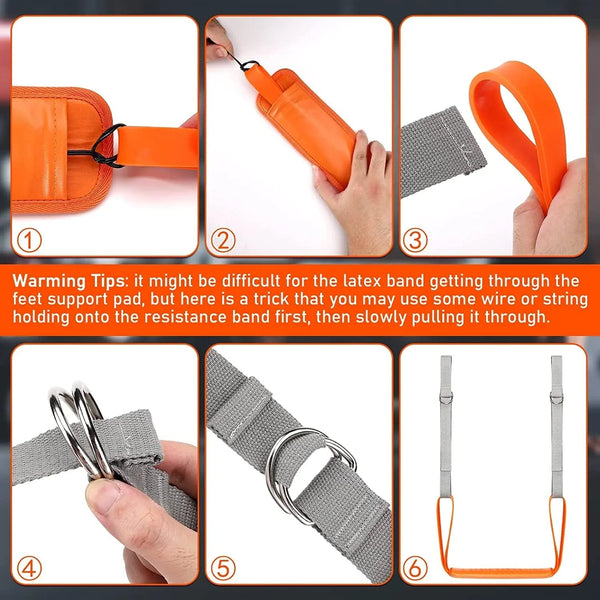 ①

②

③

Warming Tips: it might be difficult for the latex band getting through the feet support pad, but here is a trick that you may use some wire or string holding onto the resistance band first, then slowly pulling it through.

④

⑤

⑥