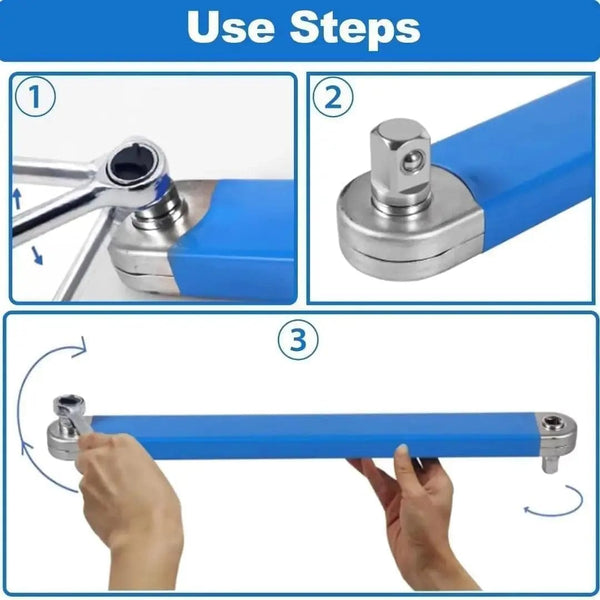 Use Steps

1

2

3