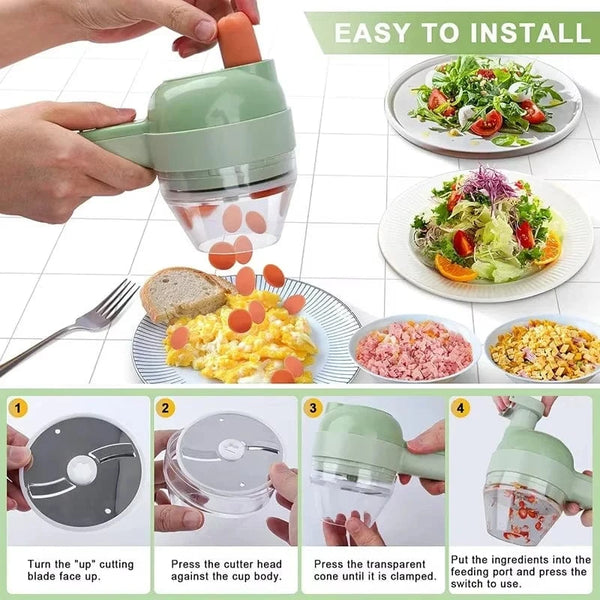 EASY TO INSTALL

1

Turn the "up" cutting blade face up.

2

Press the cutter head against the cup body.

3

Press the transparent cone until it is clamped.

4

Put the ingredients into the feeding port and press the switch to use.