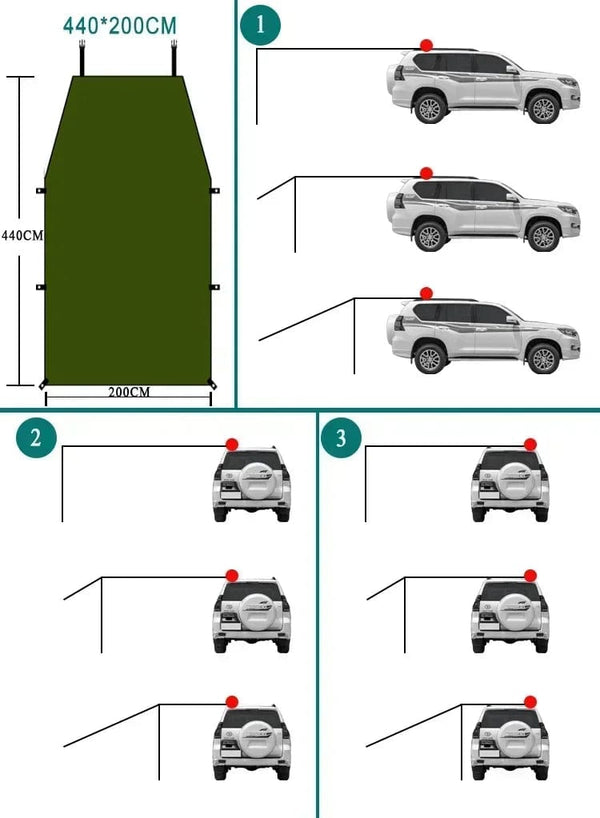 440*200CM

440CM

200CM

1

2

3