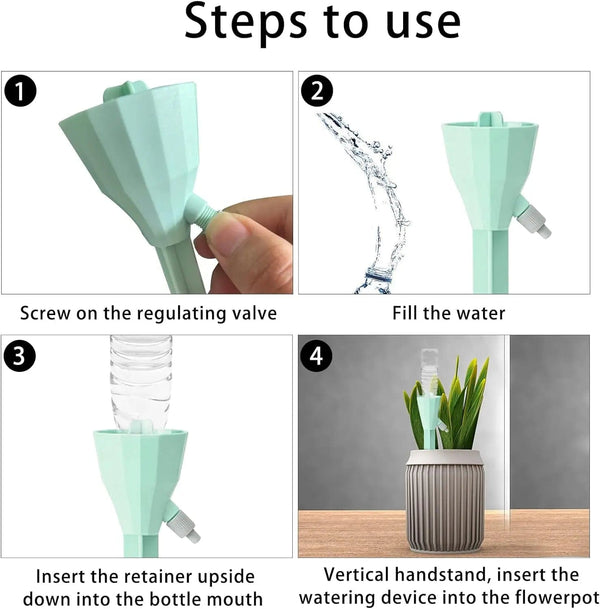 Steps to use

1

Screw on the regulating valve

2

Fill the water

3

Insert the retainer upside down into the bottle mouth

4

Vertical handstand, insert the watering device into the flowerpot